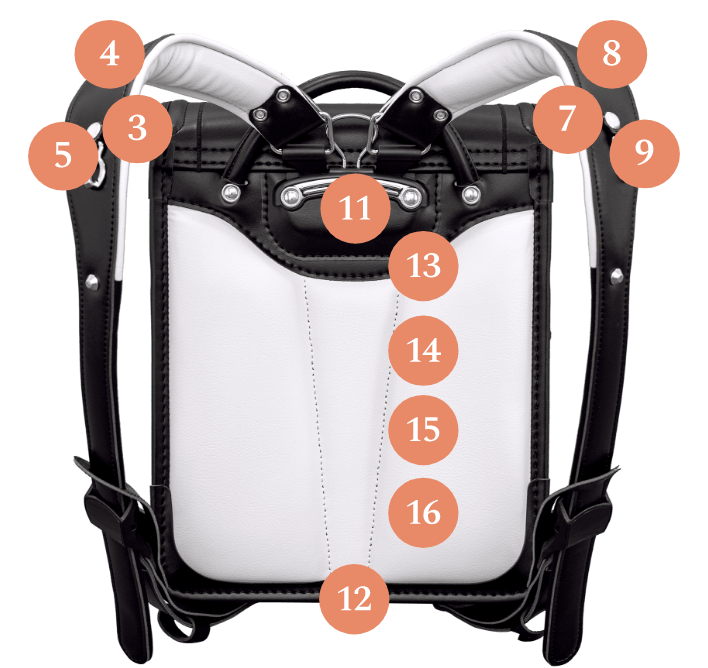 4
8
3
7
5
9
11
13
14
15
16
12